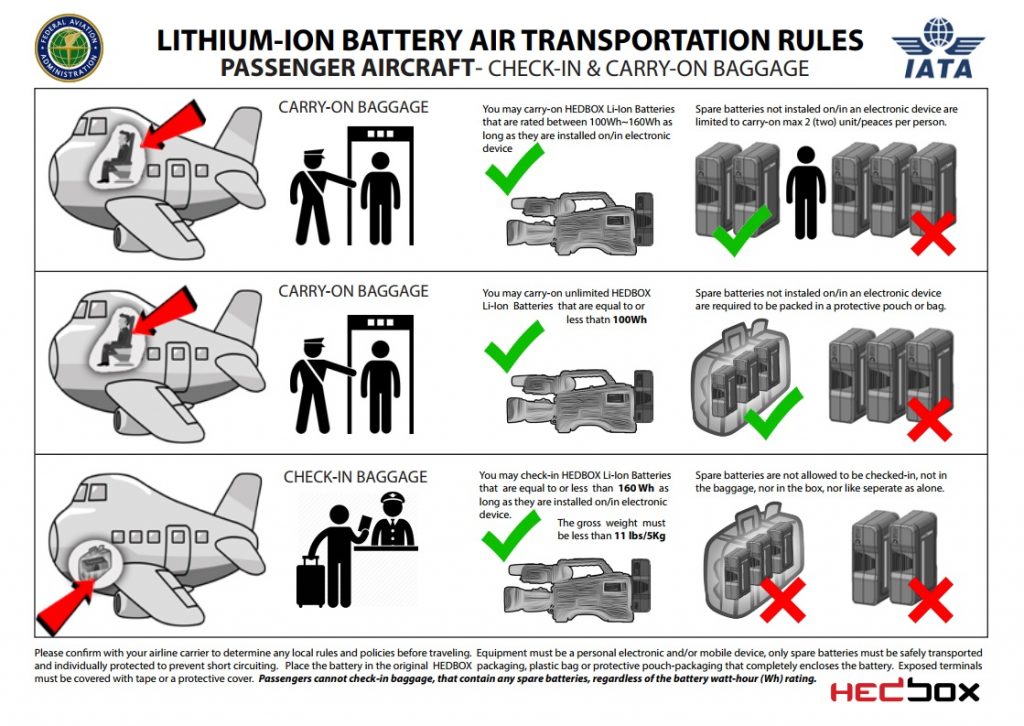 FEDERAL AVIATION ADMINISTRATION

LITHIUM-ION BATTERY AIR TRANSPORTATION RULES
PASSENGER AIRCRAFT- CHECK-IN & CARRY-ON BAGGAGE

IATA

CARRY-ON BAGGAGE

You may carry-on HEDBOX Li-Ion Batteries that are rated between 100Wh~160Wh as long as they are installed on/in electronic device

Spare batteries not instaled on/in an electronic device are limited to carry-on max 2 (two) unit/peaces per person.

CARRY-ON BAGGAGE

You may carry-on unlimited HEDBOX Li-Ion Batteries that are equal to or less thatn 100Wh

Spare batteries not instaled on/in an electronic device are required to be packed in a protective pouch or bag.

CHECK-IN BAGGAGE

You may check-in HEDBOX Li-Ion Batteries that are equal to or less than 160 Wh as long as they are installed on/in electronic device.

The gross weight must be less than 11 lbs/5Kg

Spare batteries are not allowed to be checked-in, not in the baggage, nor in the box, nor like seperate as alone.

Please confirm with your airline carrier to determine any local rules and policies before traveling. Equipment must be a personal electronic and/or mobile device, only spare batteries must be safely transported and individually protected to prevent short circuiting. Place the battery in the original HEDBOX packaging, plastic bag or protective pouch-packaging that completely encloses the battery. Exposed terminals must be covered with tape or a protective cover. Passengers cannot check-in baggage, that contain any spare batteries, regardless of the battery watt-hour (Wh) rating.

HEDBOX